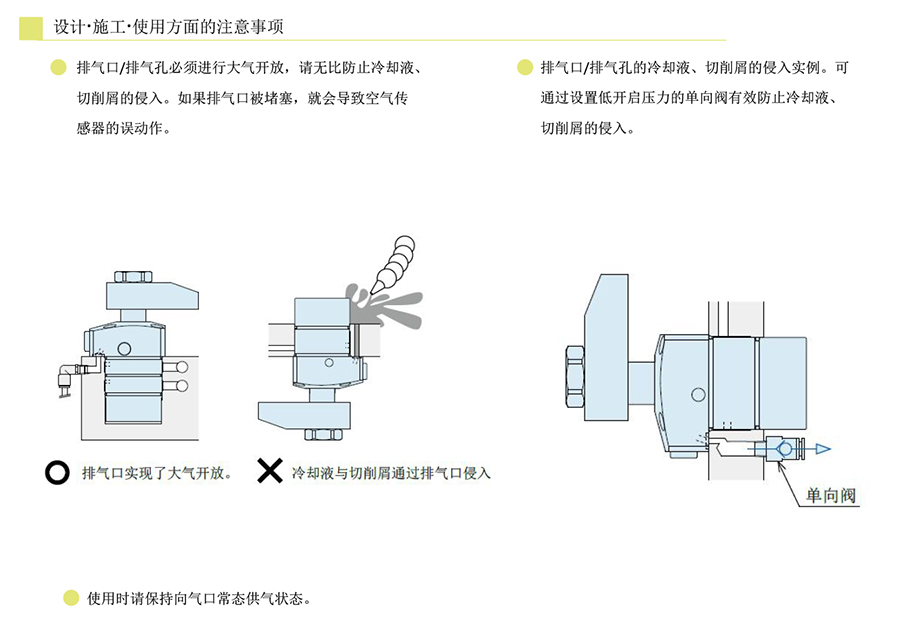 设计·施工·使用方面的注意事项

排气口/排气孔必须进行大气开放，请无比防止冷却液、切削屑的侵入。如果排气口被堵塞，就会导致空气传感器的误动作。

排气口/排气孔的冷却液、切削屑的侵入实例。可通过设置低开启压力的单向阀有效防止冷却液、切削屑的侵入。

排气口实现了大气开放。

冷却液与切削屑通过排气口侵入

单向阀

使用时请保持向气口常态供气状态。